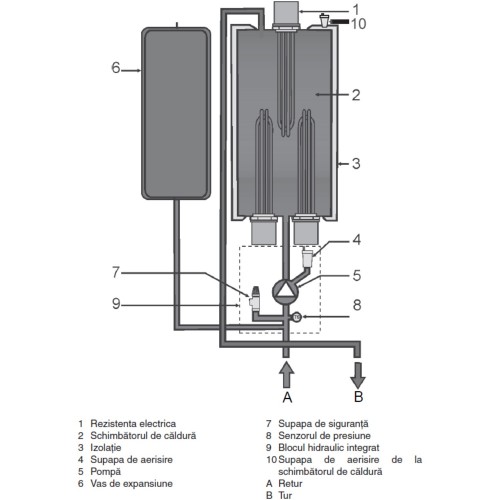 1
10
6
2
3
4
7
5
9
8
A
B

1 Rezistenta electrica
2 Schimbătorul de căldură
3 Izolație
4 Supapa de aerisire
5 Pompă
6 Vas de expansiune

7 Supapa de siguranță
8 Senzorul de presiune
9 Blocul hidraulic integrat
10 Supapa de aerisire de la schimbătorul de căldură
A Retur
B Tur